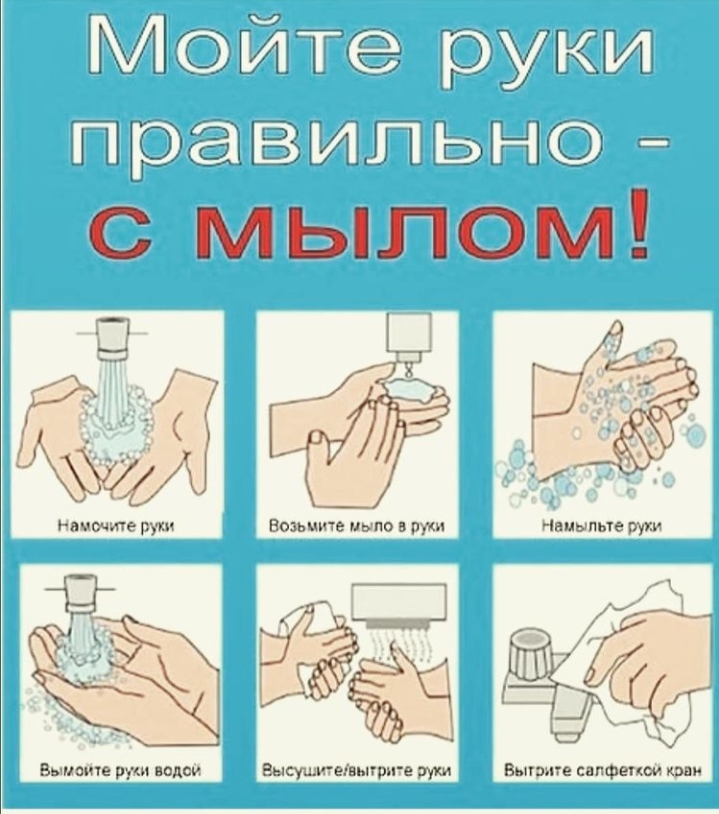 Мойте руки правильно - с мылом!

Намочите руки

Возьмите мыло в руки

Намыльте руки

Вымойте руки водой

Высушите/вытрите руки

Вытрите салфеткой кран